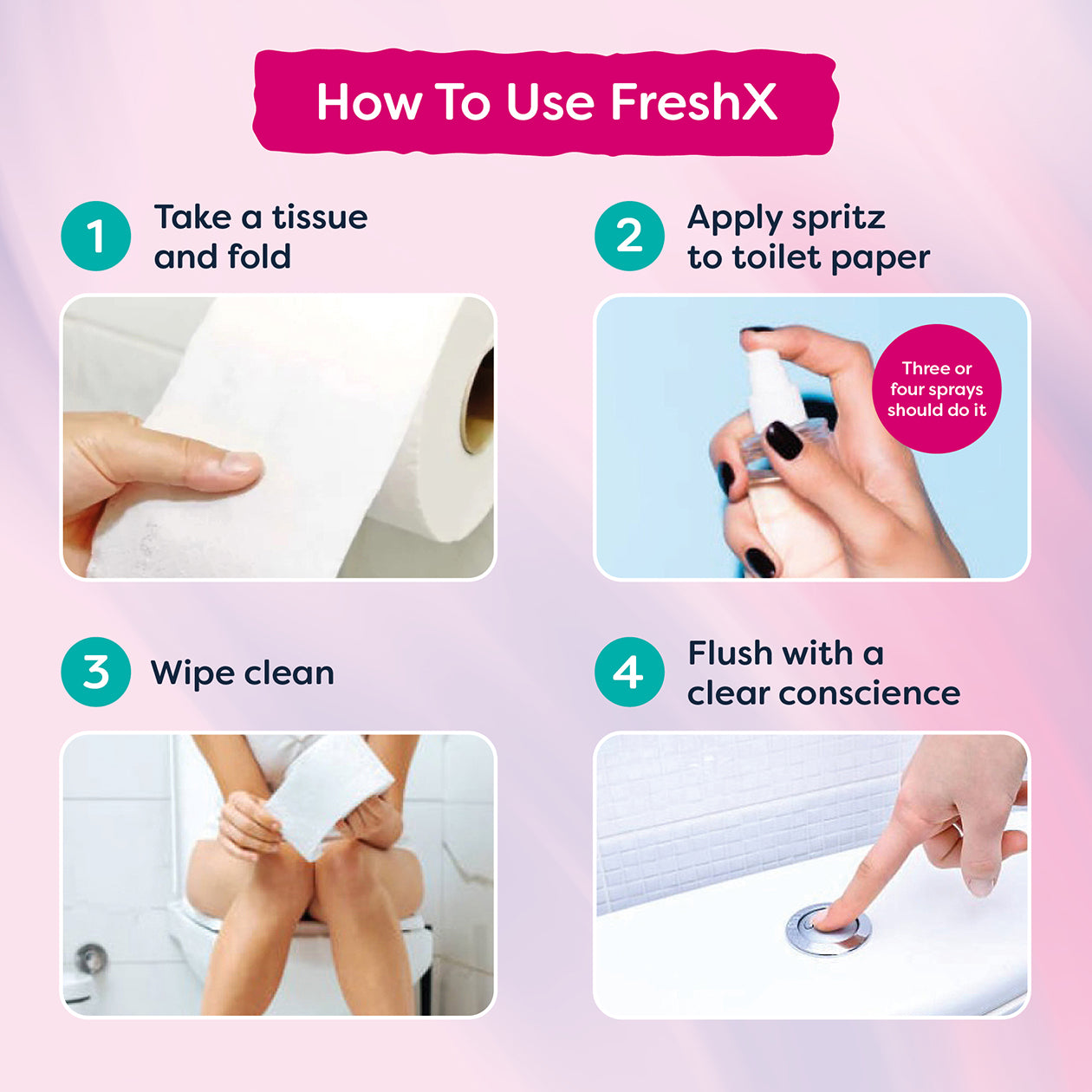 How To Use FreshX

1 Take a tissue and fold

2 Apply spritz to toilet paper

Three or four sprays should do it

3 Wipe clean

4 Flush with a clear conscience